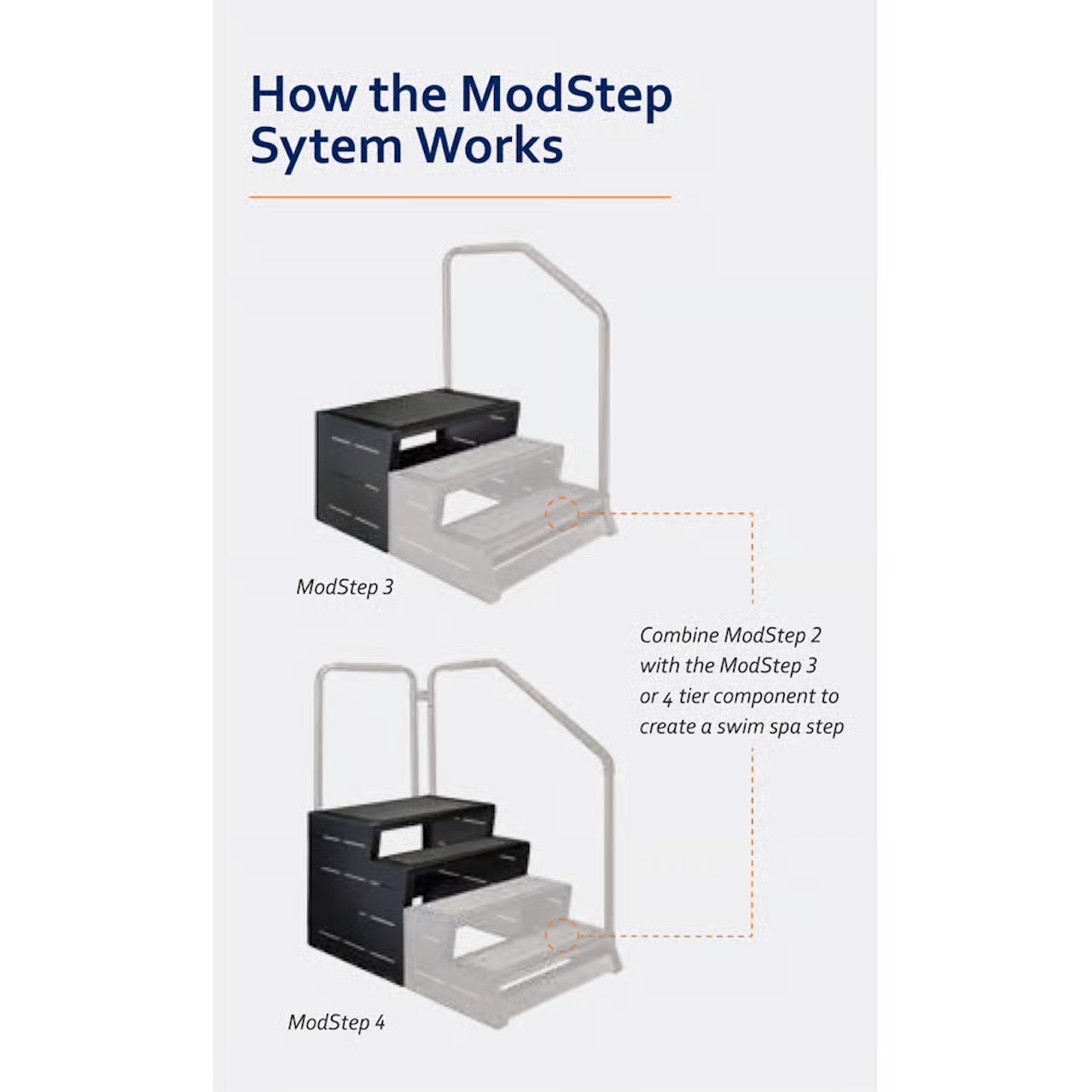 How the ModStep Sytem Works

ModStep 3

Combine ModStep 2 with the ModStep 3 or 4 tier component to create a swim spa step

ModStep 4